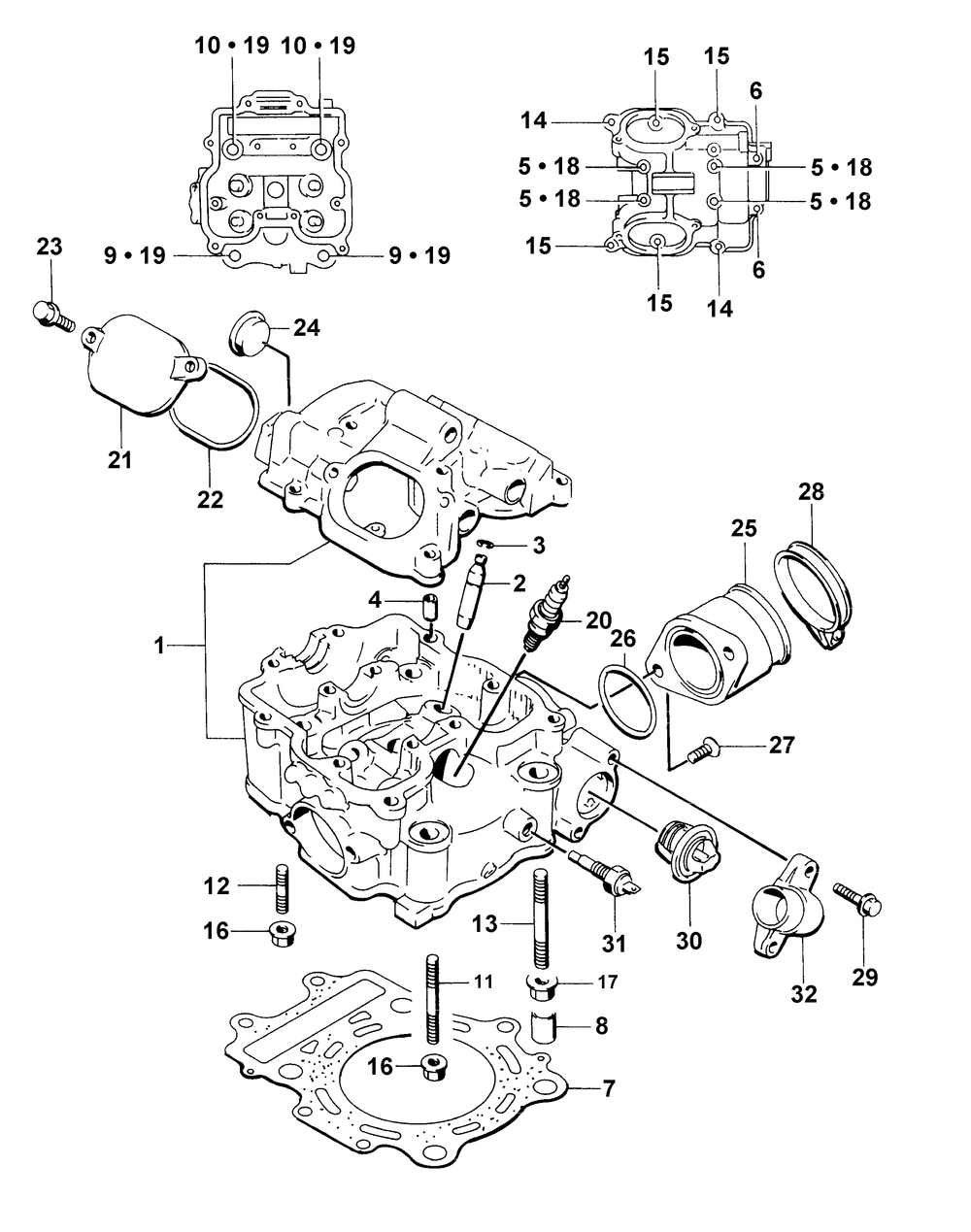 10 • 19
10 • 19
9 • 19
9 • 19

15
15
14
6
5 • 18
5 • 18
5 • 18
5 • 18
15
6
15
14

23
24
21
22
28
25
3
2
4
20
26
1
27
12
16
13
31
30
32
29
11
17
8
16
7